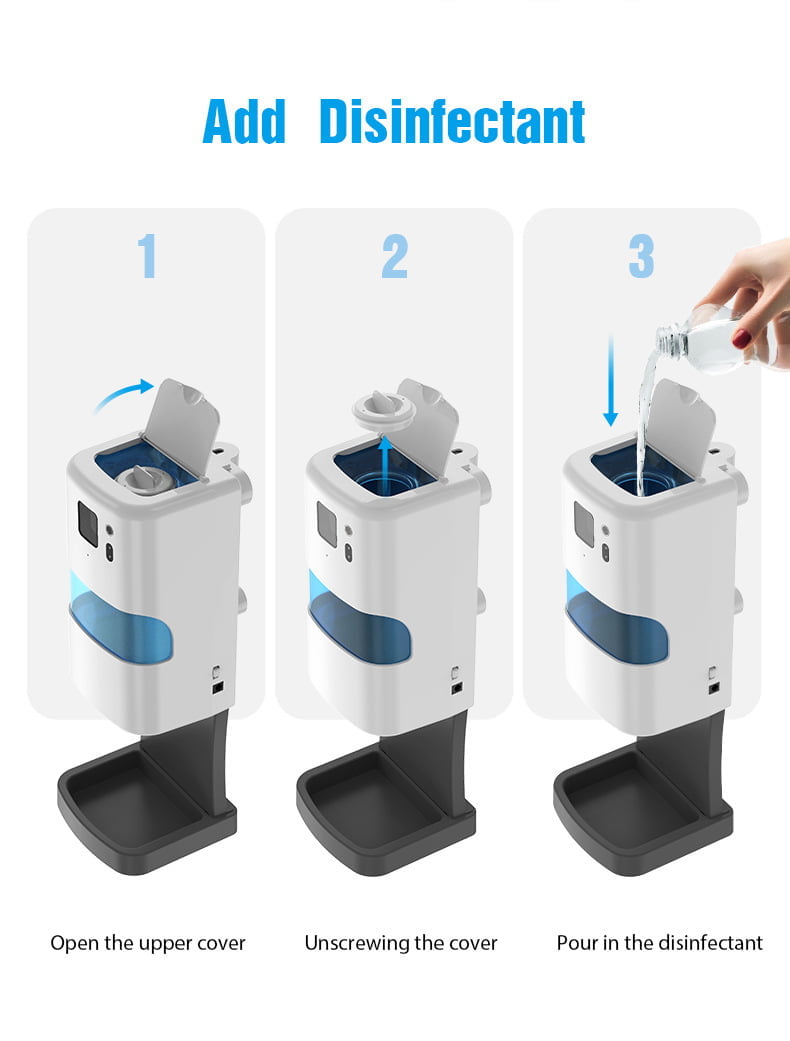 Add Disinfectant

1

2

3

Open the upper cover

Unscrewing the cover

Pour in the disinfectant